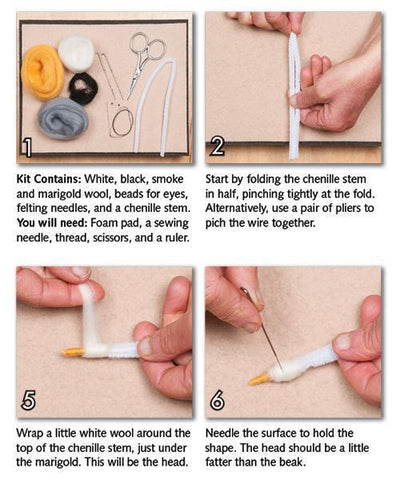 1

Kit Contains: White, black, smoke and marigold wool, beads for eyes, felting needles, and a chenille stem. You will need: Foam pad, a sewing needle, thread, scissors, and a ruler.

2

Start by folding the chenille stem in half, pinching tightly at the fold. Alternatively, use a pair of pliers to pich the wire together.

5

Wrap a little white wool around the top of the chenille stem, just under the marigold. This will be the head.

6

Needle the surface to hold the shape. The head should be a little fatter than the beak.