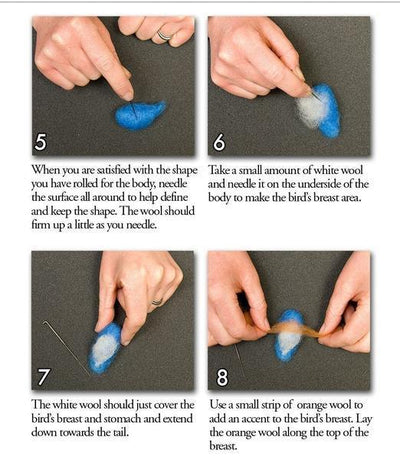 5

When you are satisfied with the shape you have rolled for the body, needle the surface all around to help define and keep the shape. The wool should firm up a little as you needle.

6

Take a small amount of white wool and needle it on the underside of the body to make the bird's breast area.

7

The white wool should just cover the bird's breast and stomach and extend down towards the tail.

8

Use a small strip of orange wool to add an accent to the bird's breast. Lay the orange wool along the top of the breast.