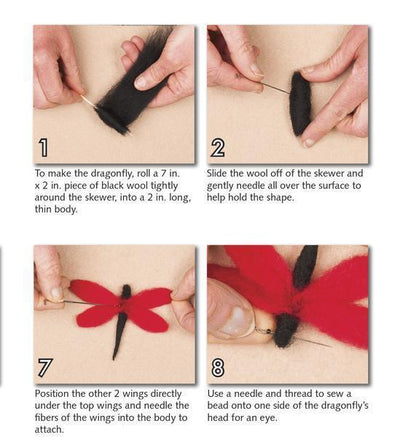 1

To make the dragonfly, roll a 7 in. x 2 in. piece of black wool tightly around the skewer, into a 2 in. long, thin body.

2

Slide the wool off of the skewer and gently needle all over the surface to help hold the shape.

7

Position the other 2 wings directly under the top wings and needle the fibers of the wings into the body to attach.

8

Use a needle and thread to sew a bead onto one side of the dragonfly's head for an eye.