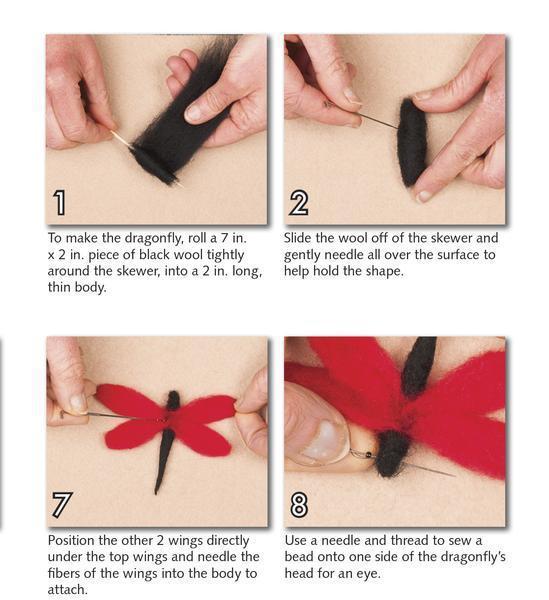 1

To make the dragonfly, roll a 7 in. x 2 in. piece of black wool tightly around the skewer, into a 2 in. long, thin body.

2

Slide the wool off of the skewer and gently needle all over the surface to help hold the shape.

7

Position the other 2 wings directly under the top wings and needle the fibers of the wings into the body to attach.

8

Use a needle and thread to sew a bead onto one side of the dragonfly's head for an eye.