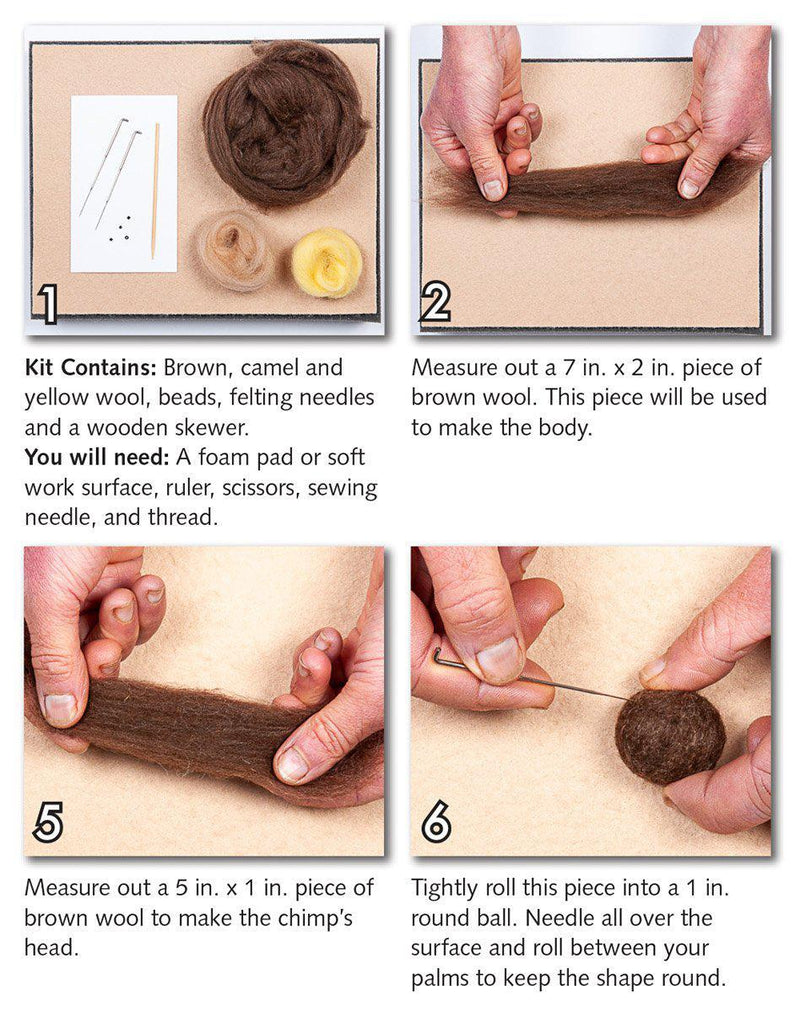 1

Kit Contains: Brown, camel and yellow wool, beads, felting needles and a wooden skewer.
You will need: A foam pad or soft work surface, ruler, scissors, sewing needle, and thread.

2

Measure out a 7 in. x 2 in. piece of brown wool. This piece will be used to make the body.

5

Measure out a 5 in. x 1 in. piece of brown wool to make the chimp's head.

6

Tightly roll this piece into a 1 in. round ball. Needle all over the surface and roll between your palms to keep the shape round.