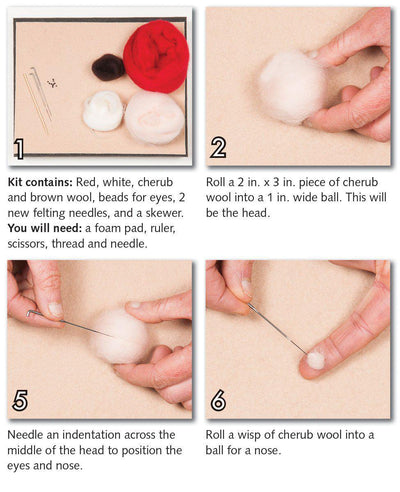 1

Kit contains: Red, white, cherub and brown wool, beads for eyes, 2 new felting needles, and a skewer. You will need: a foam pad, ruler, scissors, thread and needle.

2

Roll a 2 in. x 3 in. piece of cherub wool into a 1 in. wide ball. This will be the head.

5

Needle an indentation across the middle of the head to position the eyes and nose.

6

Roll a wisp of cherub wool into a ball for a nose.