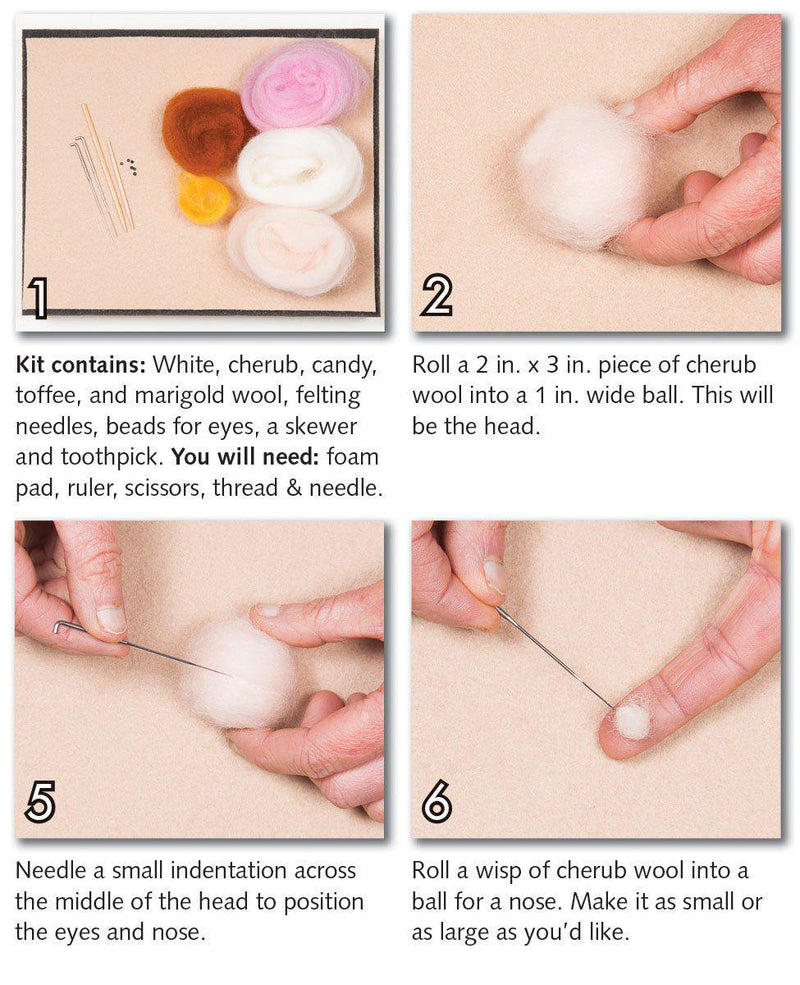 1

Kit contains: White, cherub, candy, toffee, and marigold wool, felting needles, beads for eyes, a skewer and toothpick. You will need: foam pad, ruler, scissors, thread & needle.

2

Roll a 2 in. x 3 in. piece of cherub wool into a 1 in. wide ball. This will be the head.

5

Needle a small indentation across the middle of the head to position the eyes and nose.

6

Roll a wisp of cherub wool into a ball for a nose. Make it as small or as large as you'd like.