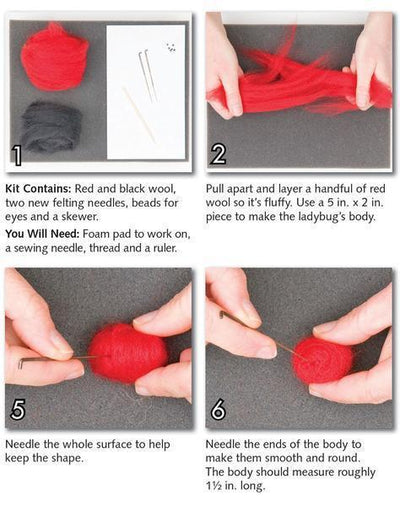 1

Kit Contains: Red and black wool, two new felting needles, beads for eyes and a skewer.

You Will Need: Foam pad to work on, a sewing needle, thread and a ruler.

2

Pull apart and layer a handful of red wool so it's fluffy. Use a 5 in. x 2 in. piece to make the ladybug's body.

5

Needle the whole surface to help keep the shape.

6

Needle the ends of the body to make them smooth and round. The body should measure roughly 1½ in. long.