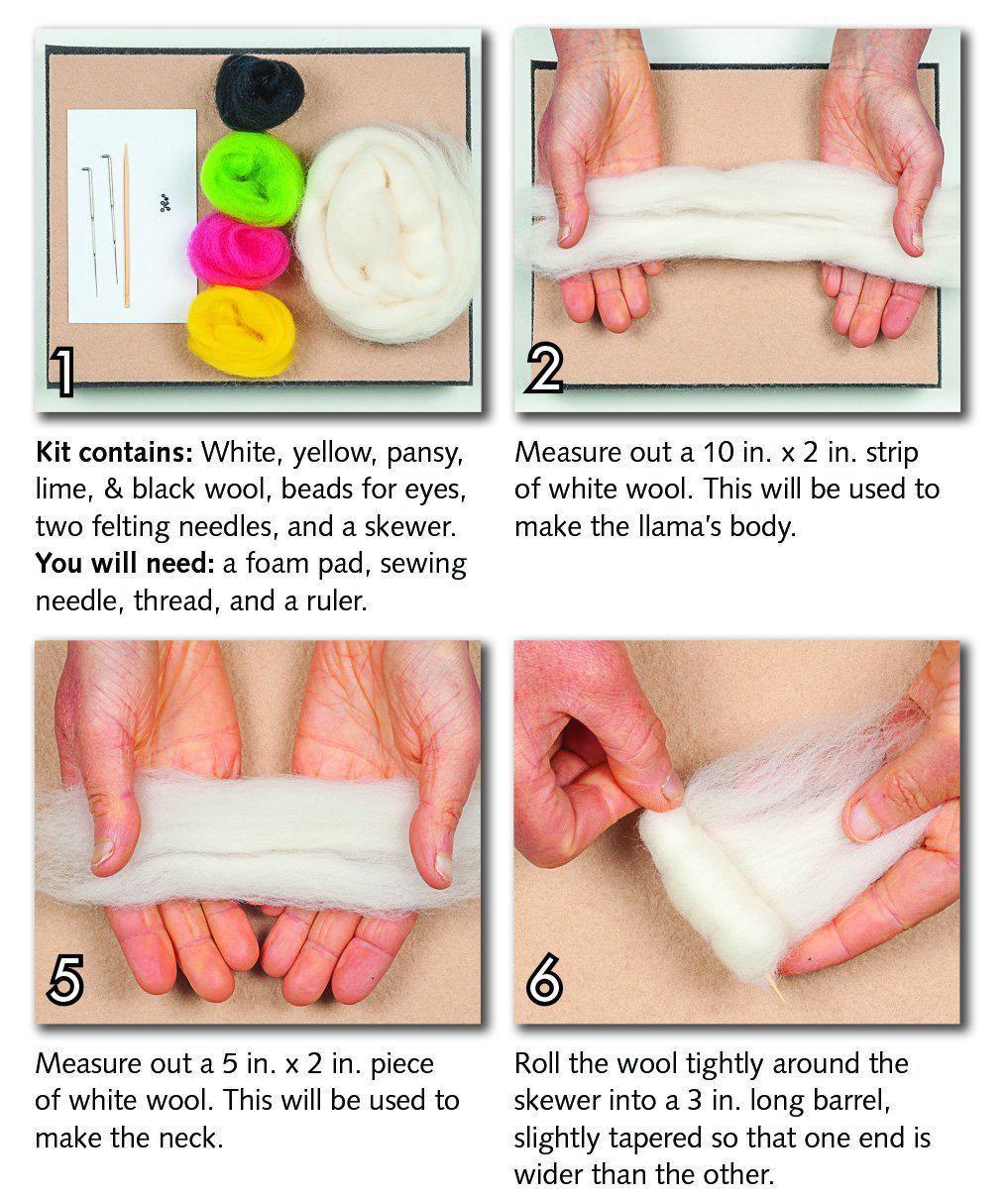 1

Kit contains: White, yellow, pansy, lime, & black wool, beads for eyes, two felting needles, and a skewer. You will need: a foam pad, sewing needle, thread, and a ruler.

2

Measure out a 10 in. x 2 in. strip of white wool. This will be used to make the llama's body.

5

Measure out a 5 in. x 2 in. piece of white wool. This will be used to make the neck.

6

Roll the wool tightly around the skewer into a 3 in. long barrel, slightly tapered so that one end is wider than the other.