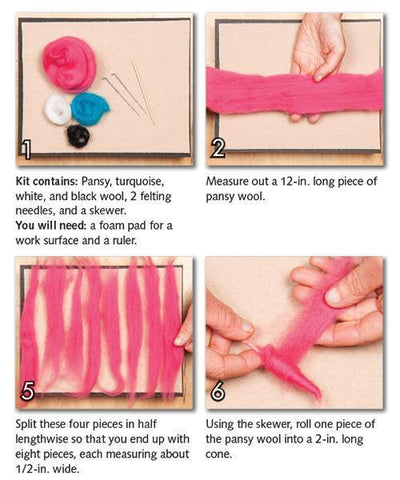 1

Kit contains: Pansy, turquoise, white, and black wool, 2 felting needles, and a skewer.
You will need: a foam pad for a work surface and a ruler.

2

Measure out a 12-in. long piece of pansy wool.

5

Split these four pieces in half lengthwise so that you end up with eight pieces, each measuring about 1/2-in. wide.

6

Using the skewer, roll one piece of the pansy wool into a 2-in. long cone.