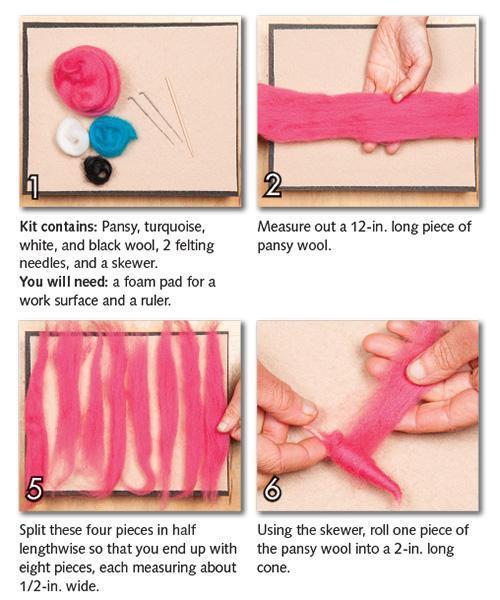 1

Kit contains: Pansy, turquoise, white, and black wool, 2 felting needles, and a skewer.
You will need: a foam pad for a work surface and a ruler.

2

Measure out a 12-in. long piece of pansy wool.

5

Split these four pieces in half lengthwise so that you end up with eight pieces, each measuring about 1/2-in. wide.

6

Using the skewer, roll one piece of the pansy wool into a 2-in. long cone.