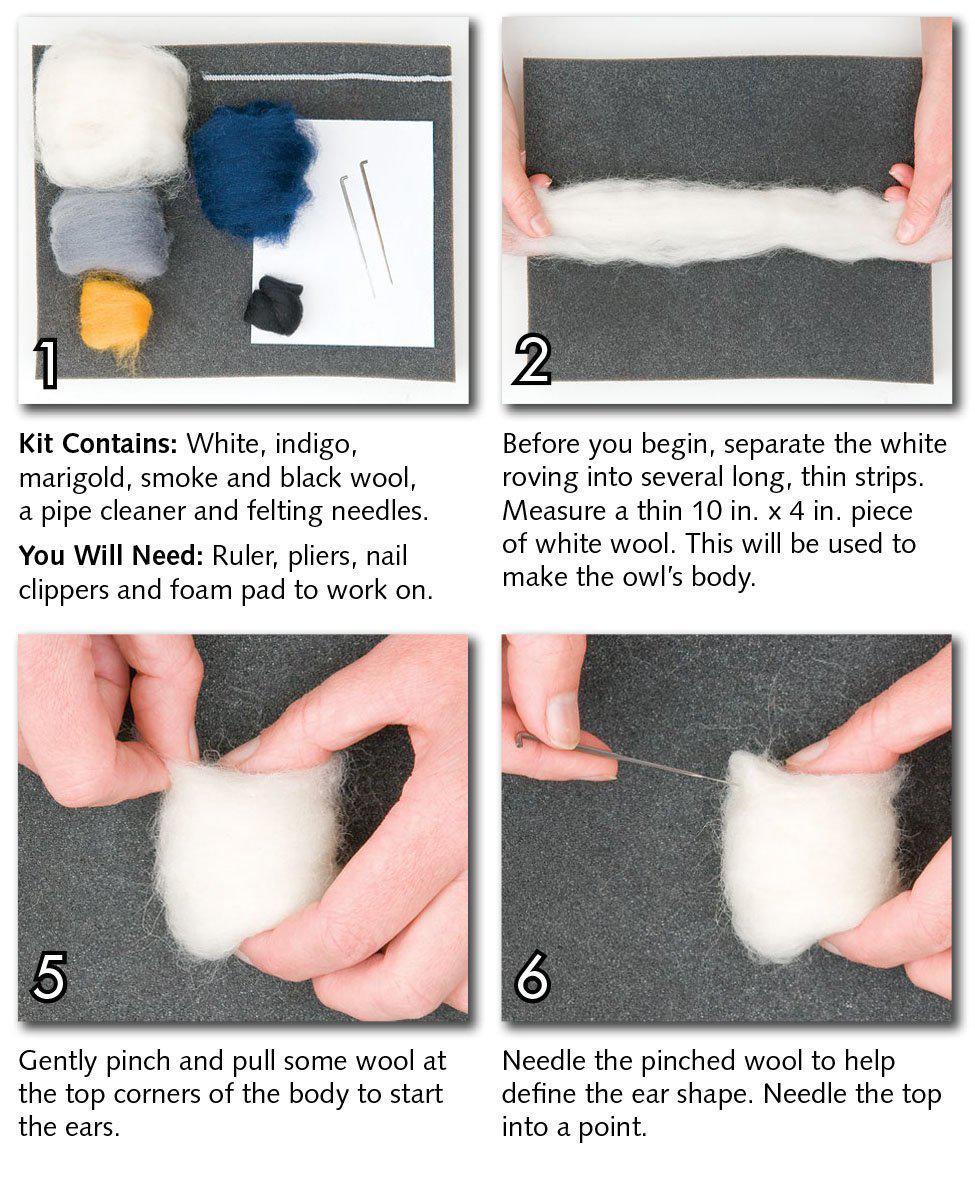 1

Kit Contains: White, indigo, marigold, smoke and black wool, a pipe cleaner and felting needles.

You Will Need: Ruler, pliers, nail clippers and foam pad to work on.

2

Before you begin, separate the white roving into several long, thin strips. Measure a thin 10 in. x 4 in. piece of white wool. This will be used to make the owl's body.

5

Gently pinch and pull some wool at the top corners of the body to start the ears.

6

Needle the pinched wool to help define the ear shape. Needle the top into a point.