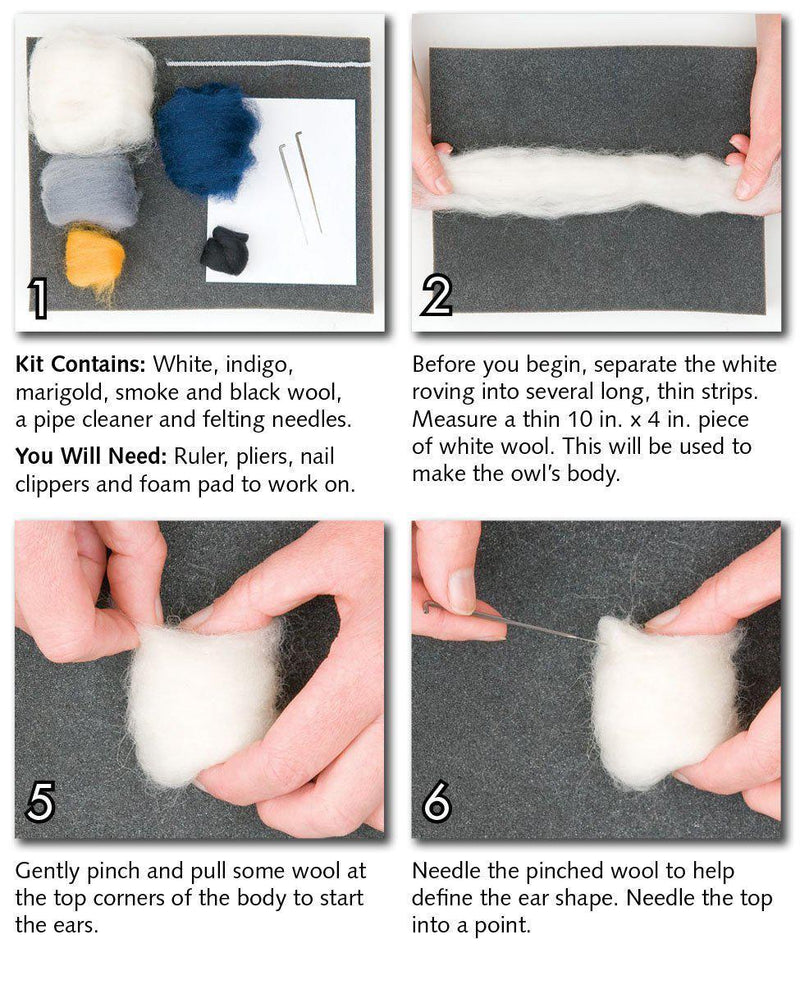 1

Kit Contains: White, indigo, marigold, smoke and black wool, a pipe cleaner and felting needles.

You Will Need: Ruler, pliers, nail clippers and foam pad to work on.

2

Before you begin, separate the white roving into several long, thin strips. Measure a thin 10 in. x 4 in. piece of white wool. This will be used to make the owl's body.

5

Gently pinch and pull some wool at the top corners of the body to start the ears.

6

Needle the pinched wool to help define the ear shape. Needle the top into a point.