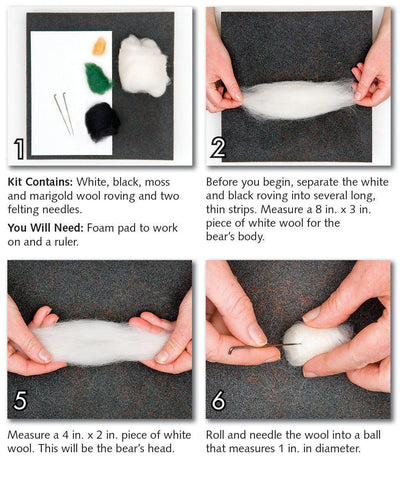 1

**Kit Contains:** White, black, moss and marigold wool roving and two felting needles.

**You Will Need:** Foam pad to work on and a ruler.

2

Before you begin, separate the white and black roving into several long, thin strips. Measure a 8 in. x 3 in. piece of white wool for the bear's body.

5

Measure a 4 in. x 2 in. piece of white wool. This will be the bear's head.

6

Roll and needle the wool into a ball that measures 1 in. in diameter.