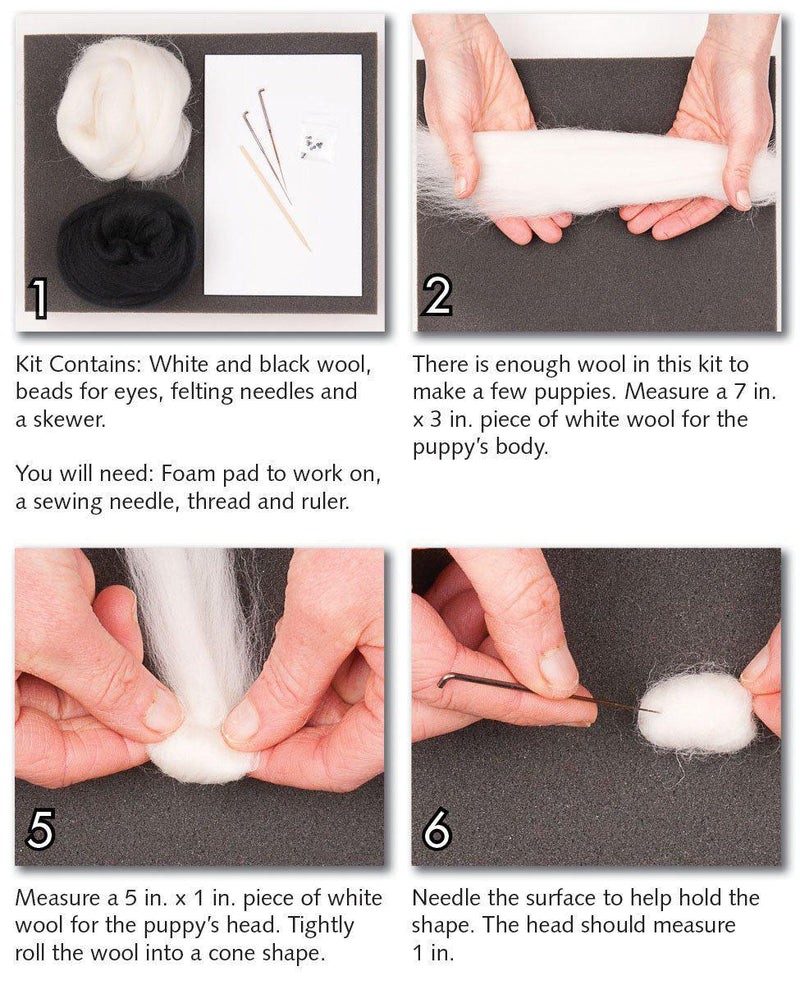 1

Kit Contains: White and black wool, beads for eyes, felting needles and a skewer.

You will need: Foam pad to work on, a sewing needle, thread and ruler.

2

There is enough wool in this kit to make a few puppies. Measure a 7 in. x 3 in. piece of white wool for the puppy's body.

5

Measure a 5 in. x 1 in. piece of white wool for the puppy's head. Tightly roll the wool into a cone shape.

6

Needle the surface to help hold the shape. The head should measure 1 in.