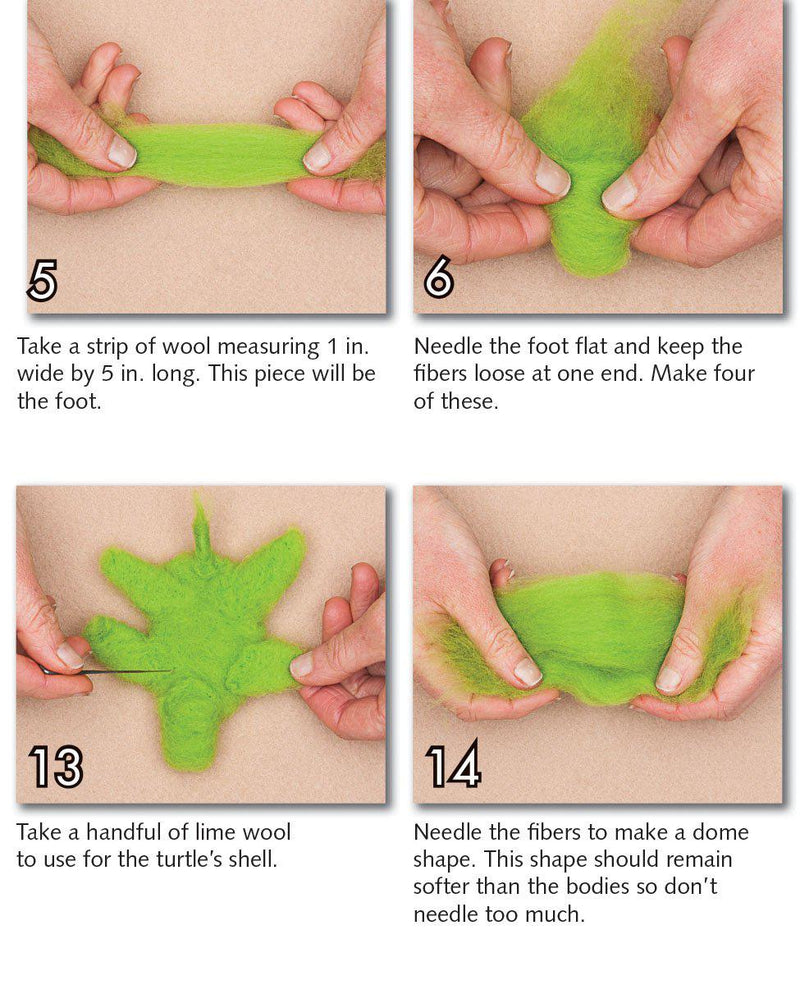 5

Take a strip of wool measuring 1 in. wide by 5 in. long. This piece will be the foot.

6

Needle the foot flat and keep the fibers loose at one end. Make four of these.

13

Take a handful of lime wool to use for the turtle's shell.

14

Needle the fibers to make a dome shape. This shape should remain softer than the bodies so don't needle too much.