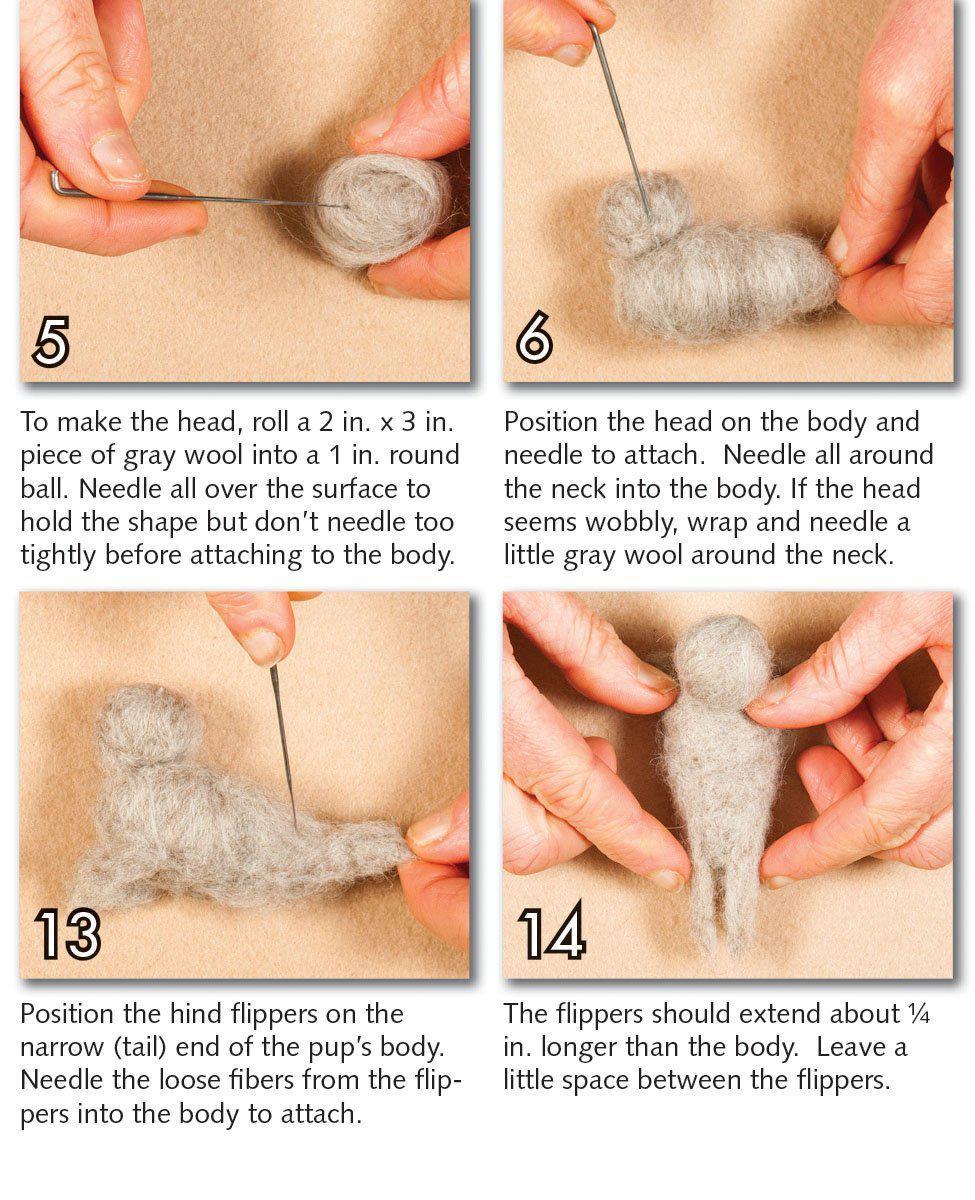 5

To make the head, roll a 2 in. x 3 in. piece of gray wool into a 1 in. round ball. Needle all over the surface to hold the shape but don't needle too tightly before attaching to the body.

6

Position the head on the body and needle to attach. Needle all around the neck into the body. If the head seems wobbly, wrap and needle a little gray wool around the neck.

13

Position the hind flippers on the narrow (tail) end of the pup's body. Needle the loose fibers from the flippers into the body to attach.

14

The flippers should extend about ¼ in. longer than the body. Leave a little space between the flippers.