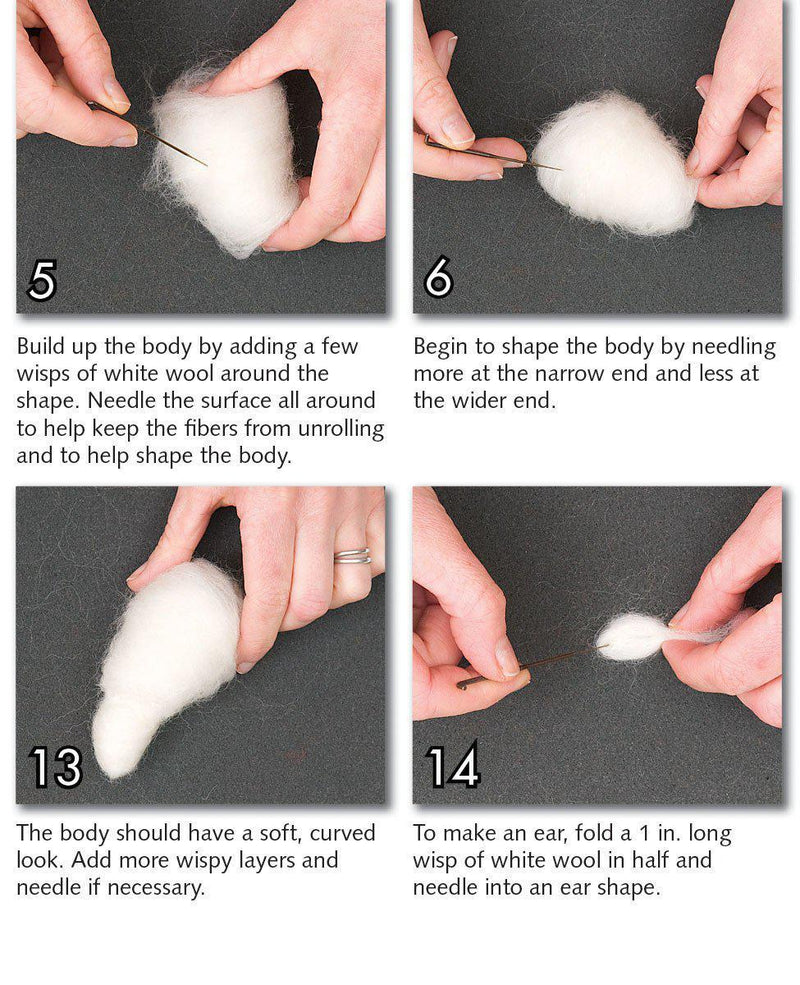 5

Build up the body by adding a few wisps of white wool around the shape. Needle the surface all around to help keep the fibers from unrolling and to help shape the body.

6

Begin to shape the body by needling more at the narrow end and less at the wider end.

13

The body should have a soft, curved look. Add more wispy layers and needle if necessary.

14

To make an ear, fold a 1 in. long wisp of white wool in half and needle into an ear shape.