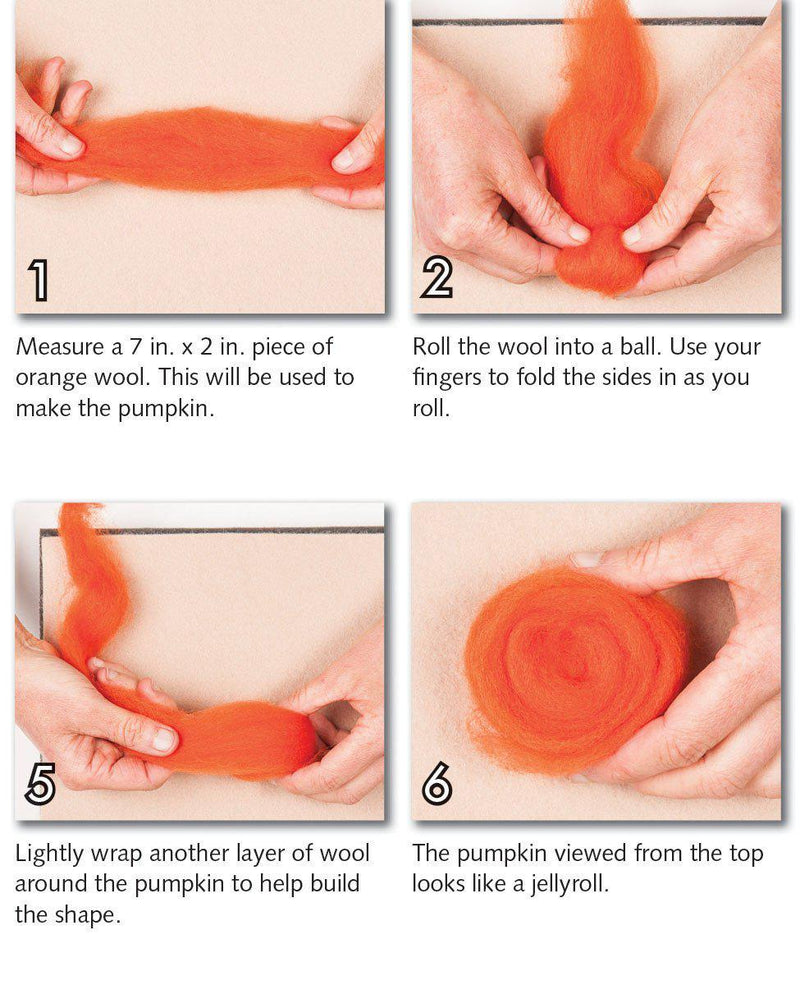 1

Measure a 7 in. x 2 in. piece of orange wool. This will be used to make the pumpkin.

2

Roll the wool into a ball. Use your fingers to fold the sides in as you roll.

5

Lightly wrap another layer of wool around the pumpkin to help build the shape.

6

The pumpkin viewed from the top looks like a jellyroll.