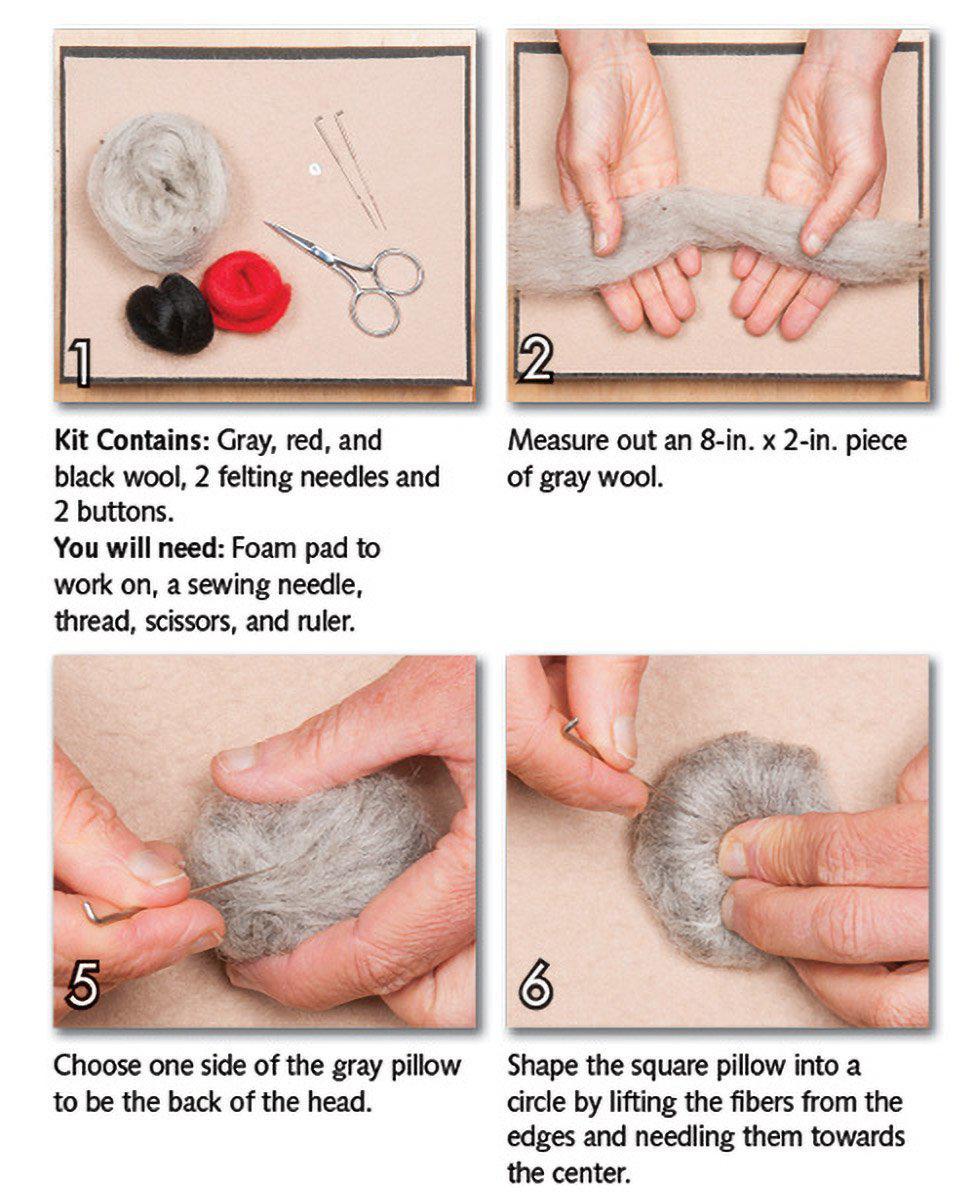 1

Kit Contains: Gray, red, and black wool, 2 felting needles and 2 buttons.
You will need: Foam pad to work on, a sewing needle, thread, scissors, and ruler.

2

Measure out an 8-in. x 2-in. piece of gray wool.

5

Choose one side of the gray pillow to be the back of the head.

6

Shape the square pillow into a circle by lifting the fibers from the edges and needling them towards the center.