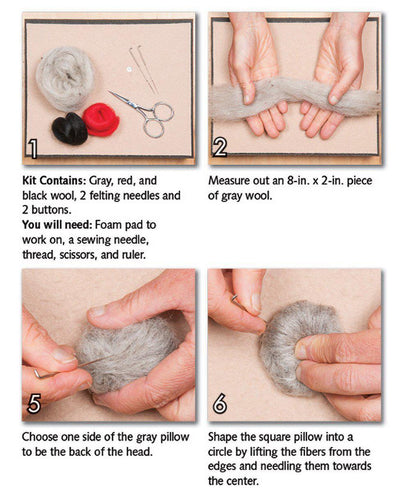 1

Kit Contains: Gray, red, and black wool, 2 felting needles and 2 buttons.
You will need: Foam pad to work on, a sewing needle, thread, scissors, and ruler.

2

Measure out an 8-in. x 2-in. piece of gray wool.

5

Choose one side of the gray pillow to be the back of the head.

6

Shape the square pillow into a circle by lifting the fibers from the edges and needling them towards the center.